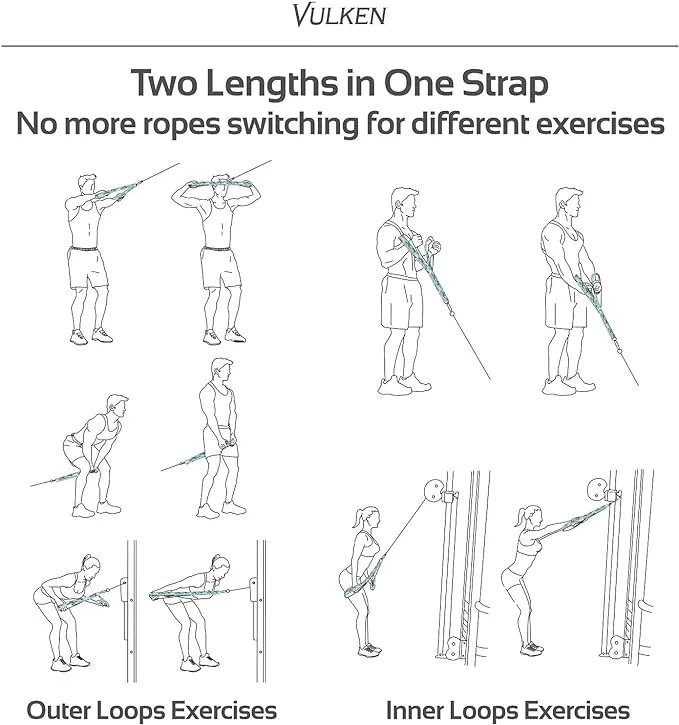 VULKEN

Two Lengths in One Strap
No more ropes switching for different exercises

Outer Loops Exercises

Inner Loops Exercises